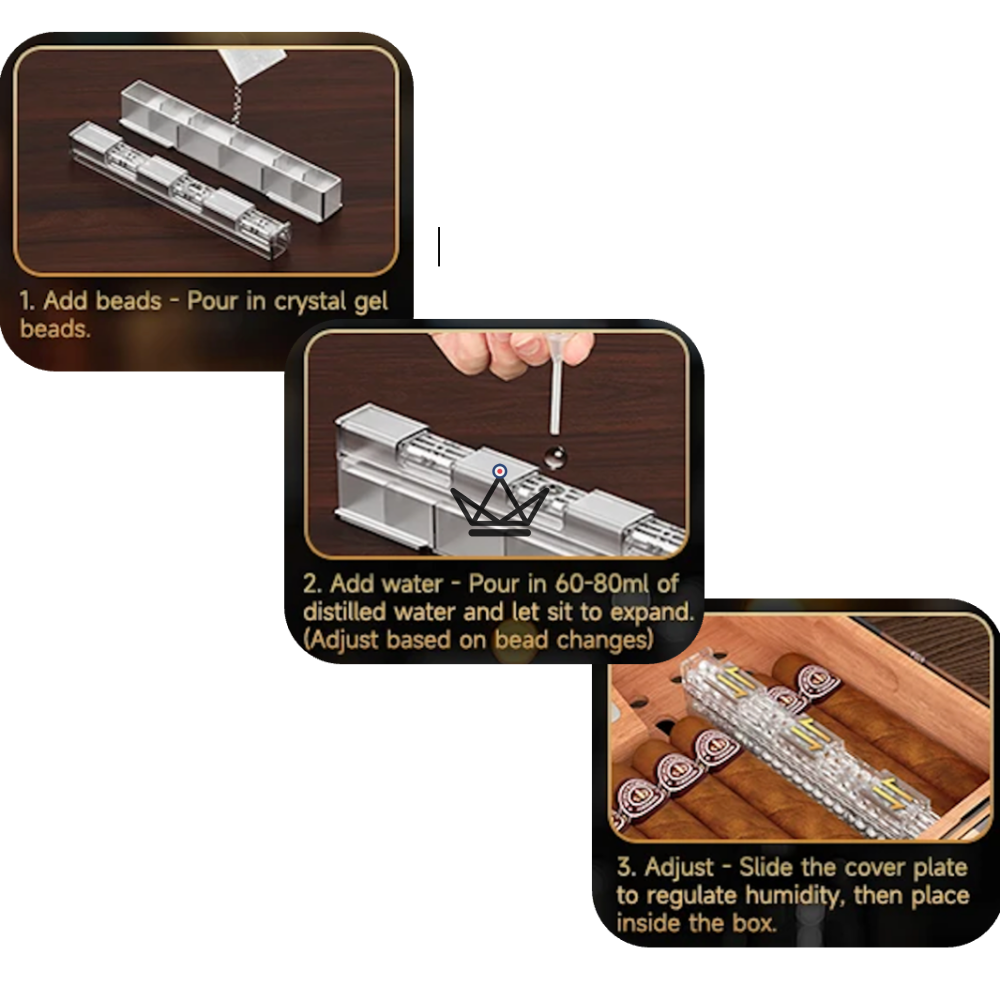 1. Add beads - Pour in crystal gel beads.

2. Add water - Pour in 60-80ml of distilled water and let sit to expand. (Adjust based on bead changes)

3. Adjust - Slide the cover plate to regulate humidity, then place inside the box.